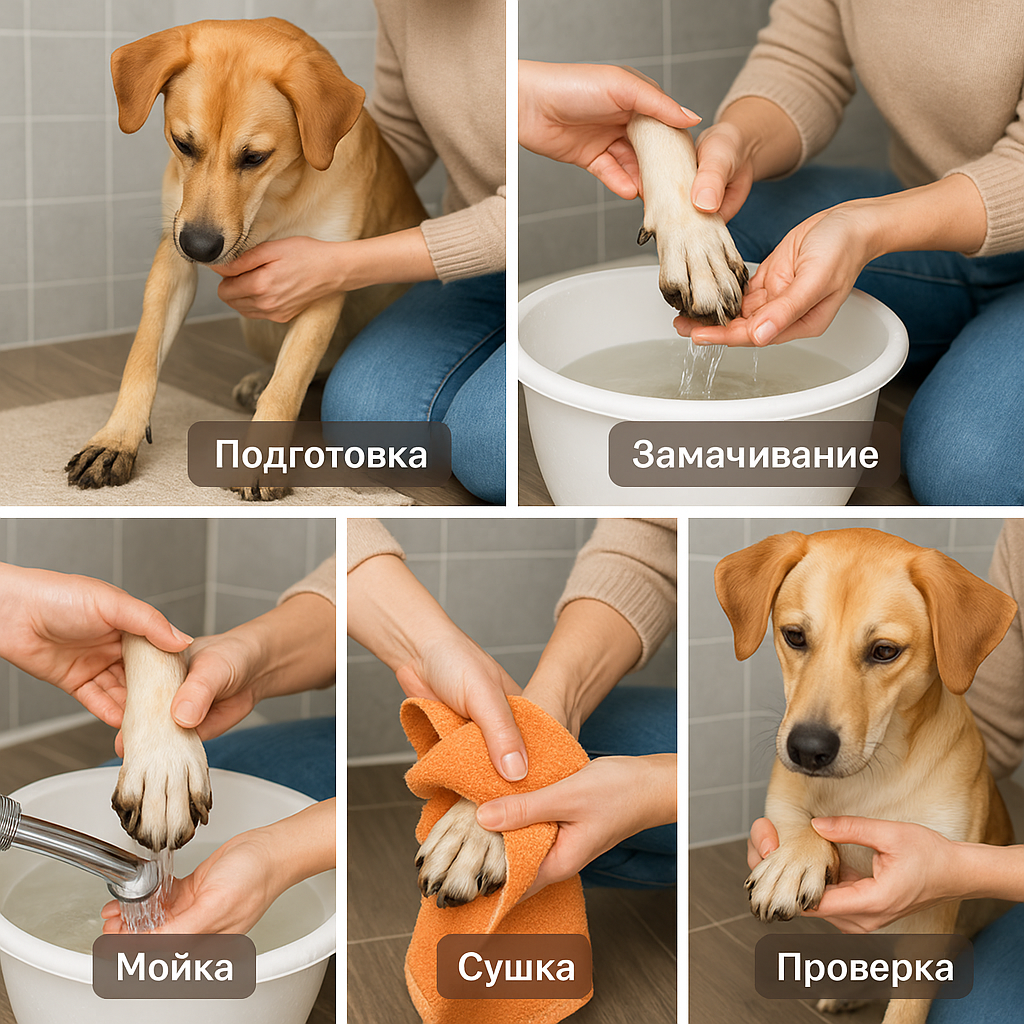 Подготовка

Замачивание

Мойка

Сушка

Проверка